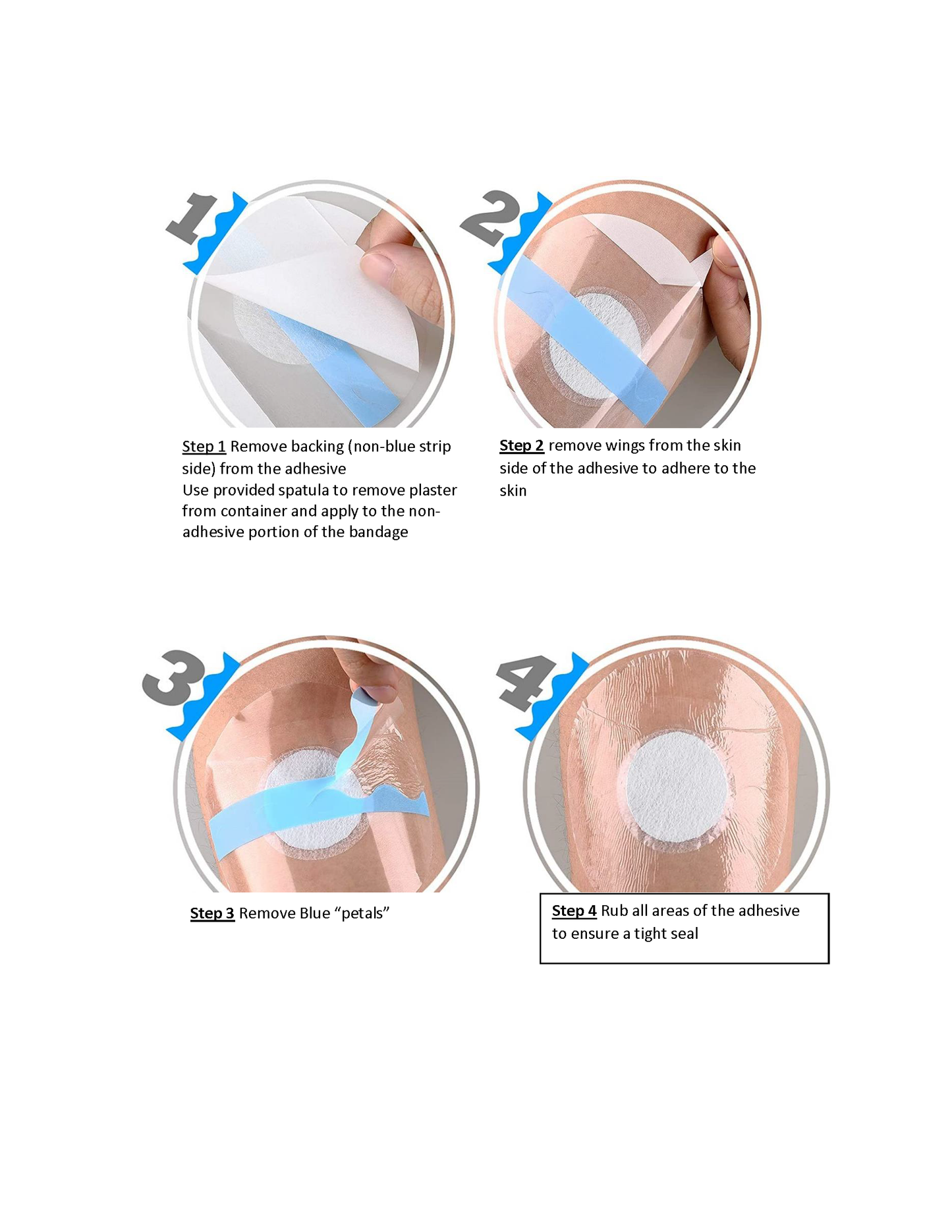 1

2

Step 1 Remove backing (non-blue strip side) from the adhesive
Use provided spatula to remove plaster from container and apply to the non-adhesive portion of the bandage

Step 2 remove wings from the skin side of the adhesive to adhere to the skin

3

4

Step 3 Remove Blue “petals”

Step 4 Rub all areas of the adhesive to ensure a tight seal